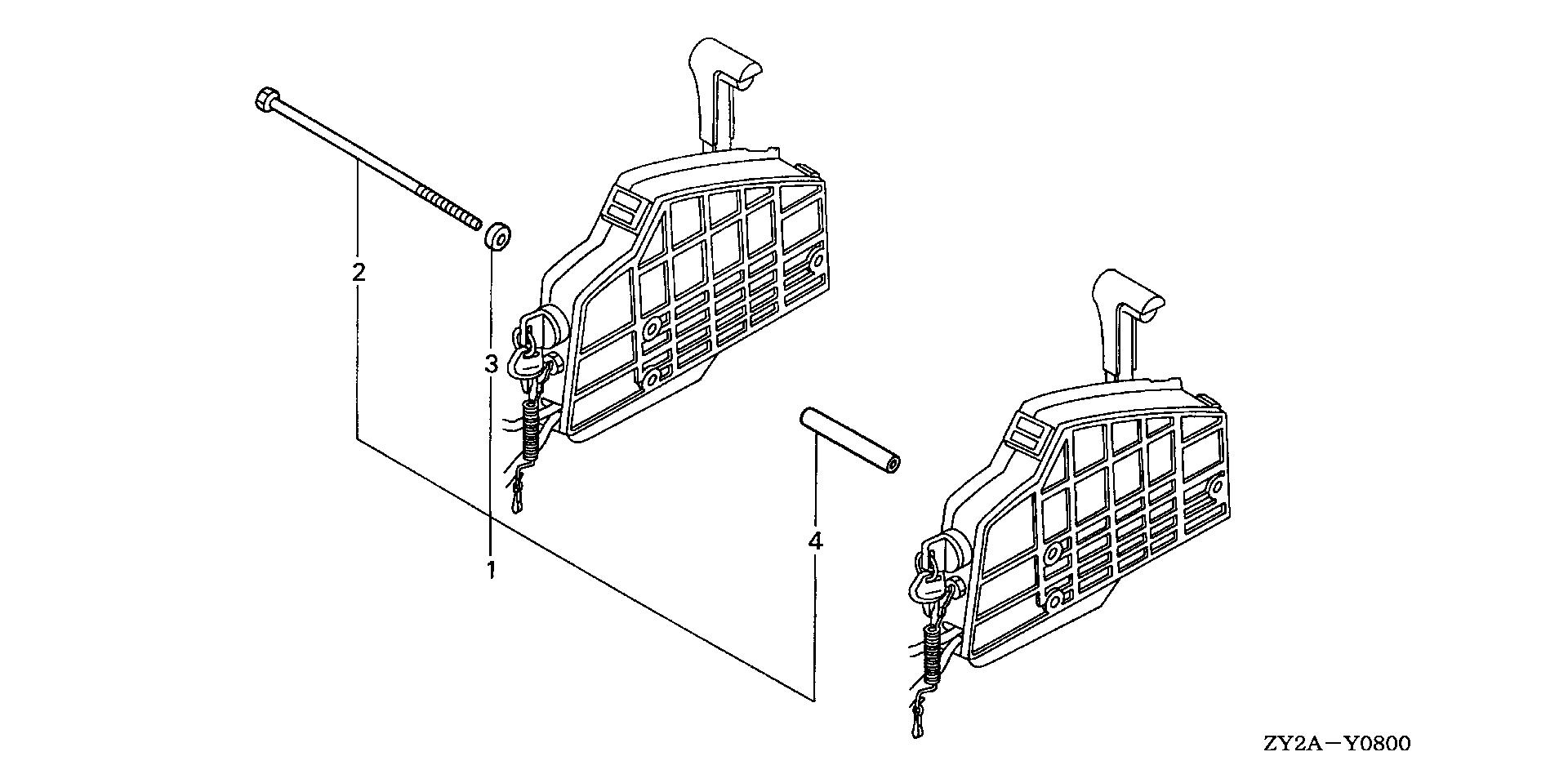 2

3

1

4

ZY2A—Y0800